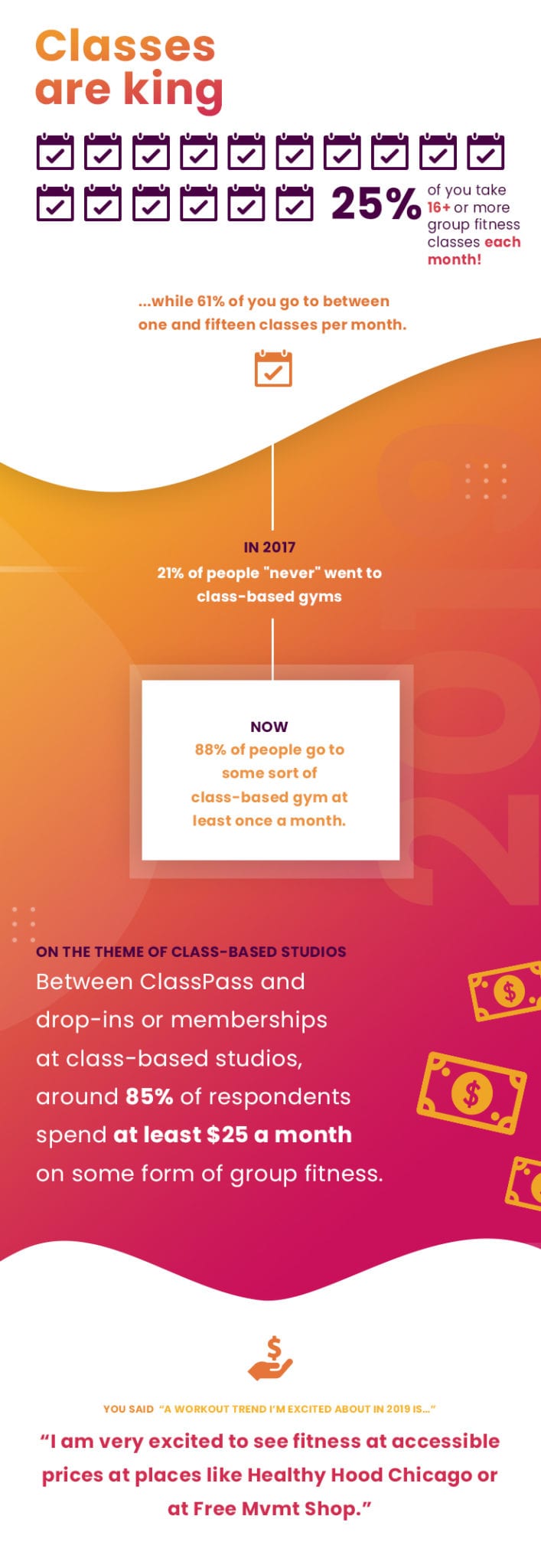 Classes are king

25% of you take 16+ or more group fitness classes each month!

...while 61% of you go to between one and fifteen classes per month.

IN 2017
21% of people "never" went to class-based gyms

NOW
88% of people go to some sort of class-based gym at least once a month.

ON THE THEME OF CLASS-BASED STUDIOS
Between ClassPass and drop-ins or memberships at class-based studios, around 85% of respondents spend at least $25 a month on some form of group fitness.

YOU SAID "A WORKOUT TREND I'M EXCITED ABOUT IN 2019 IS..."
"I am very excited to see fitness at accessible prices at places like Healthy Hood Chicago or at Free Mvmt Shop."